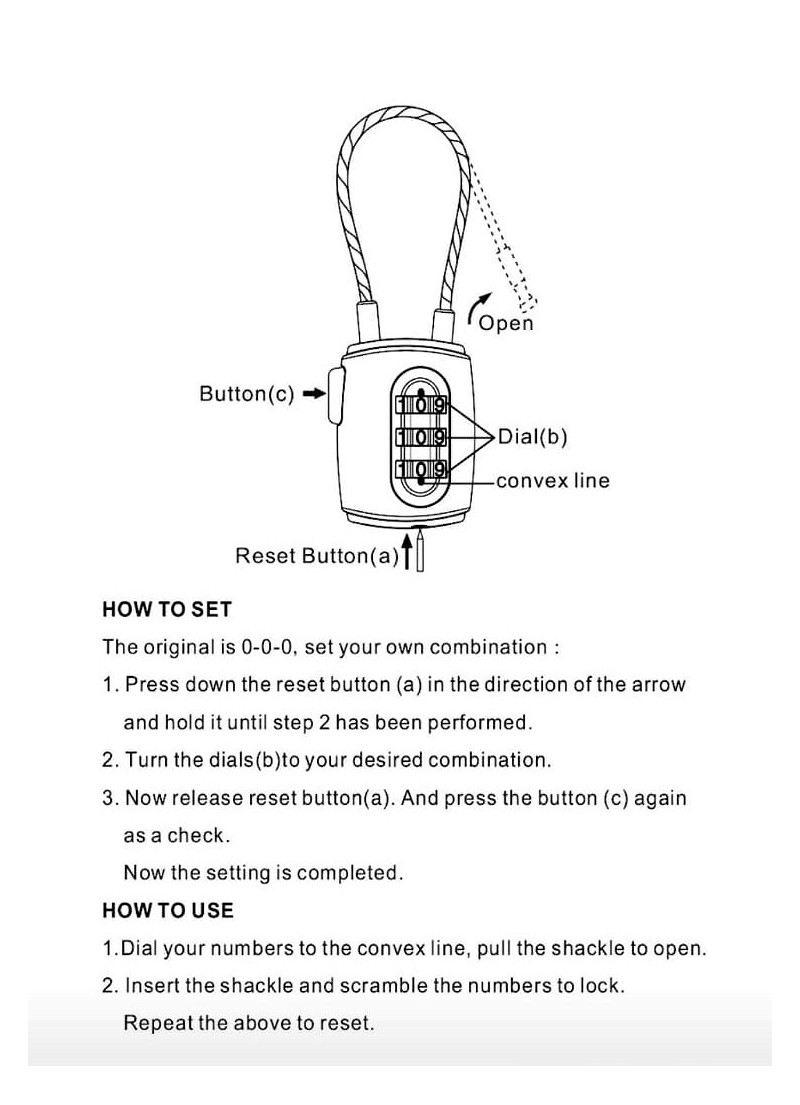 Open

Button(c)

1 0 9
1 0 9
1 0 9

Dial(b)

convex line

Reset Button(a)

HOW TO SET

The original is 0-0-0, set your own combination :

1. Press down the reset button (a) in the direction of the arrow and hold it until step 2 has been performed.

2. Turn the dials(b)to your desired combination.

3. Now release reset button(a). And press the button (c) again as a check.

Now the setting is completed.

HOW TO USE

1.Dial your numbers to the convex line, pull the shackle to open.

2. Insert the shackle and scramble the numbers to lock.

Repeat the above to reset.