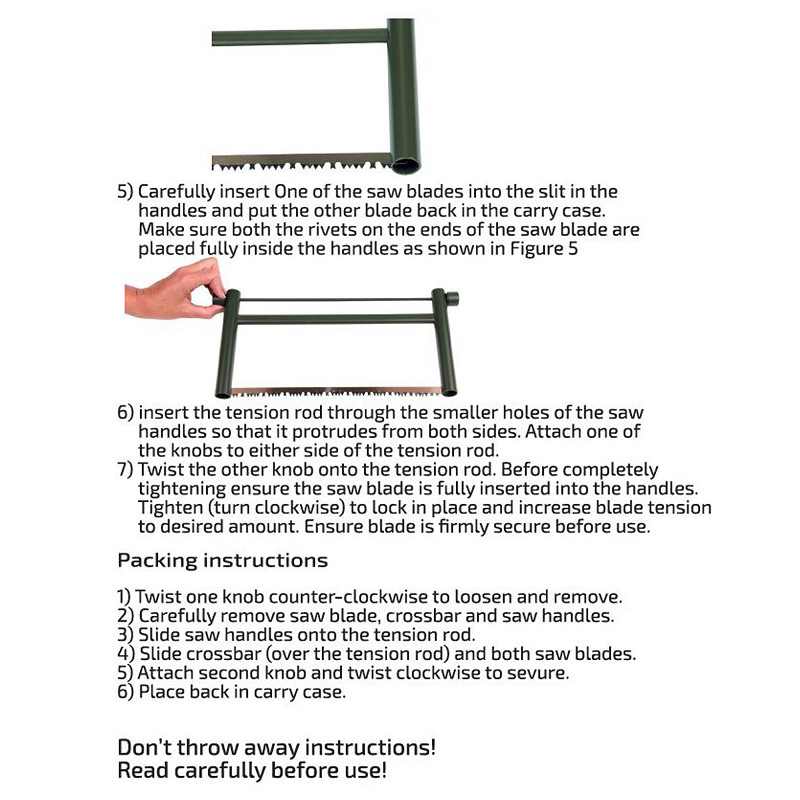 5) Carefully insert One of the saw blades into the slit in the handles and put the other blade back in the carry case. Make sure both the rivets on the ends of the saw blade are placed fully inside the handles as shown in Figure 5

6) insert the tension rod through the smaller holes of the saw handles so that it protrudes from both sides. Attach one of the knobs to either side of the tension rod.
7) Twist the other knob onto the tension rod. Before completely tightening ensure the saw blade is fully inserted into the handles. Tighten (turn clockwise) to lock in place and increase blade tension to desired amount. Ensure blade is firmly secure before use.

Packing instructions

1) Twist one knob counter-clockwise to loosen and remove.
2) Carefully remove saw blade, crossbar and saw handles.
3) Slide saw handles onto the tension rod.
4) Slide crossbar (over the tension rod) and both saw blades.
5) Attach second knob and twist clockwise to sevure.
6) Place back in carry case.

Don't throw away instructions!
Read carefully before use!